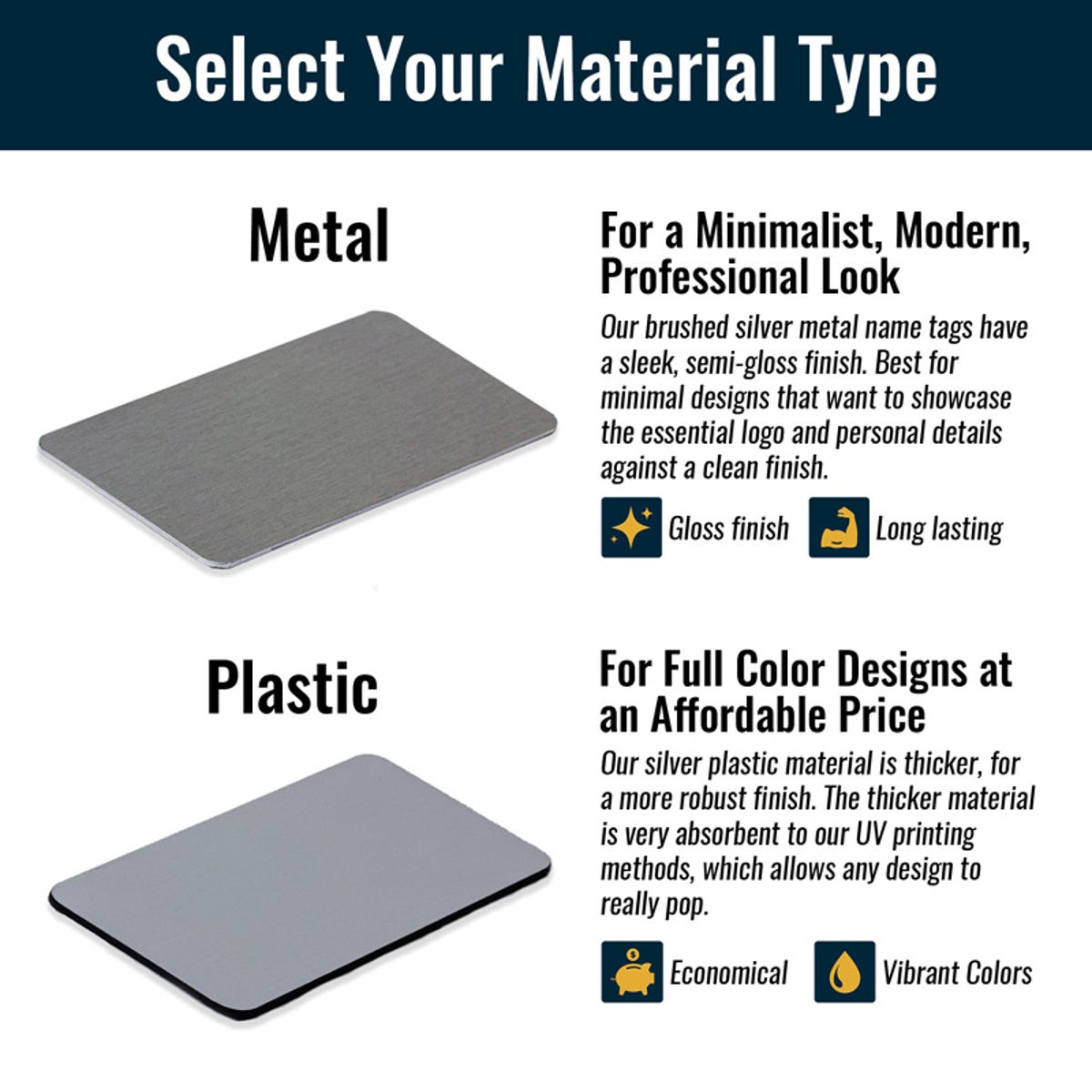 Select Your Material Type

Metal

For a Minimalist, Modern, Professional Look

Our brushed silver metal name tags have a sleek, semi-gloss finish. Best for minimal designs that want to showcase the essential logo and personal details against a clean finish.

Gloss finish Long lasting

Plastic

For Full Color Designs at an Affordable Price

Our silver plastic material is thicker, for a more robust finish. The thicker material is very absorbent to our UV printing methods, which allows any design to really pop.

Economical Vibrant Colors