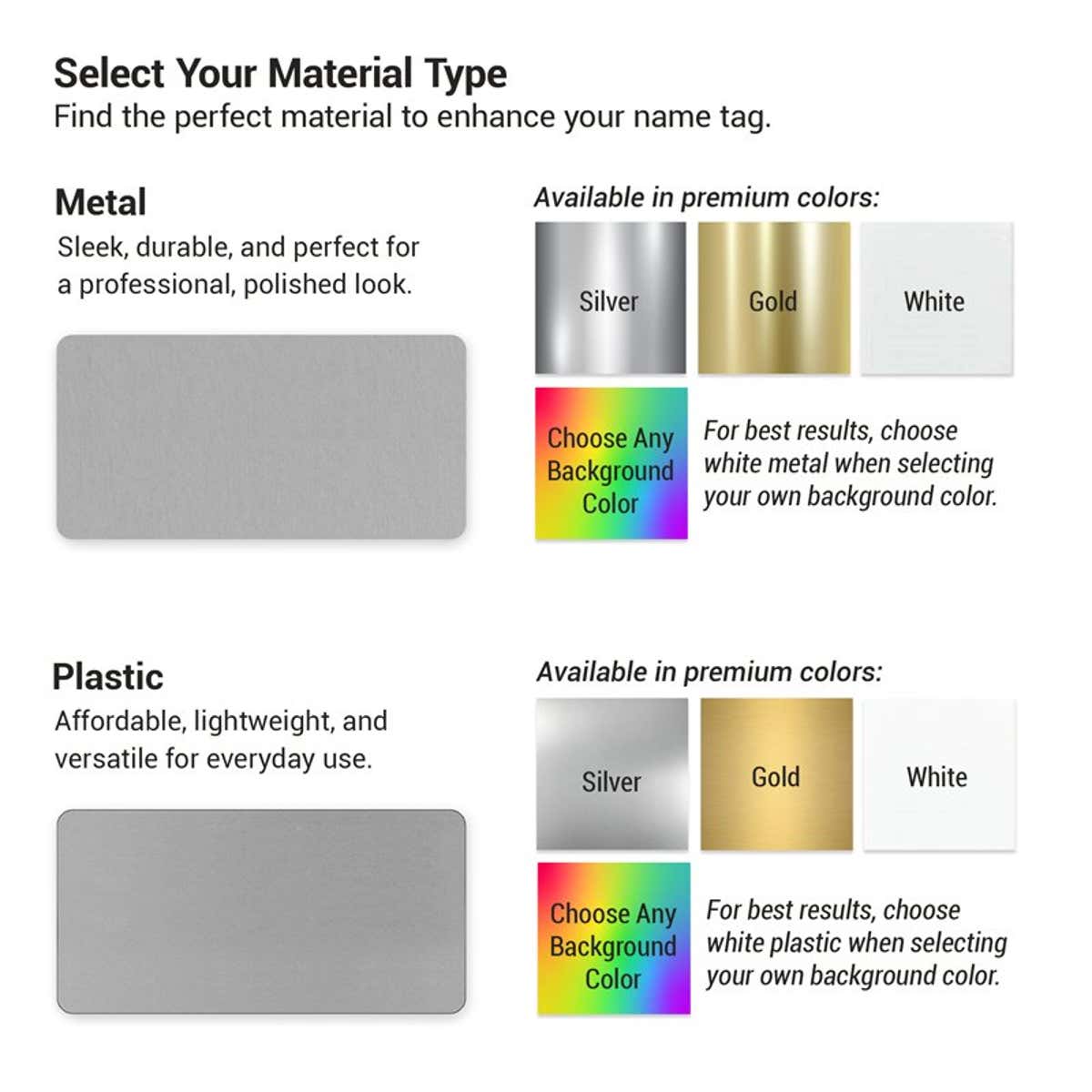 Select Your Material Type
Find the perfect material to enhance your name tag.

Metal
Sleek, durable, and perfect for a professional, polished look.

Available in premium colors:

Silver

Gold

White

Choose Any Background Color

For best results, choose white metal when selecting your own background color.

Plastic
Affordable, lightweight, and versatile for everyday use.

Available in premium colors:

Silver

Gold

White

Choose Any Background Color

For best results, choose white plastic when selecting your own background color.