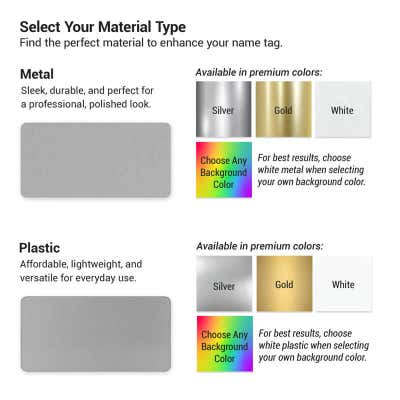 Select Your Material Type
Find the perfect material to enhance your name tag.

Metal
Sleek, durable, and perfect for a professional, polished look.

Available in premium colors:
Silver
Gold
White
Choose Any Background Color
For best results, choose white metal when selecting your own background color.

Plastic
Affordable, lightweight, and versatile for everyday use.

Available in premium colors:
Silver
Gold
White
Choose Any Background Color
For best results, choose white plastic when selecting your own background color.