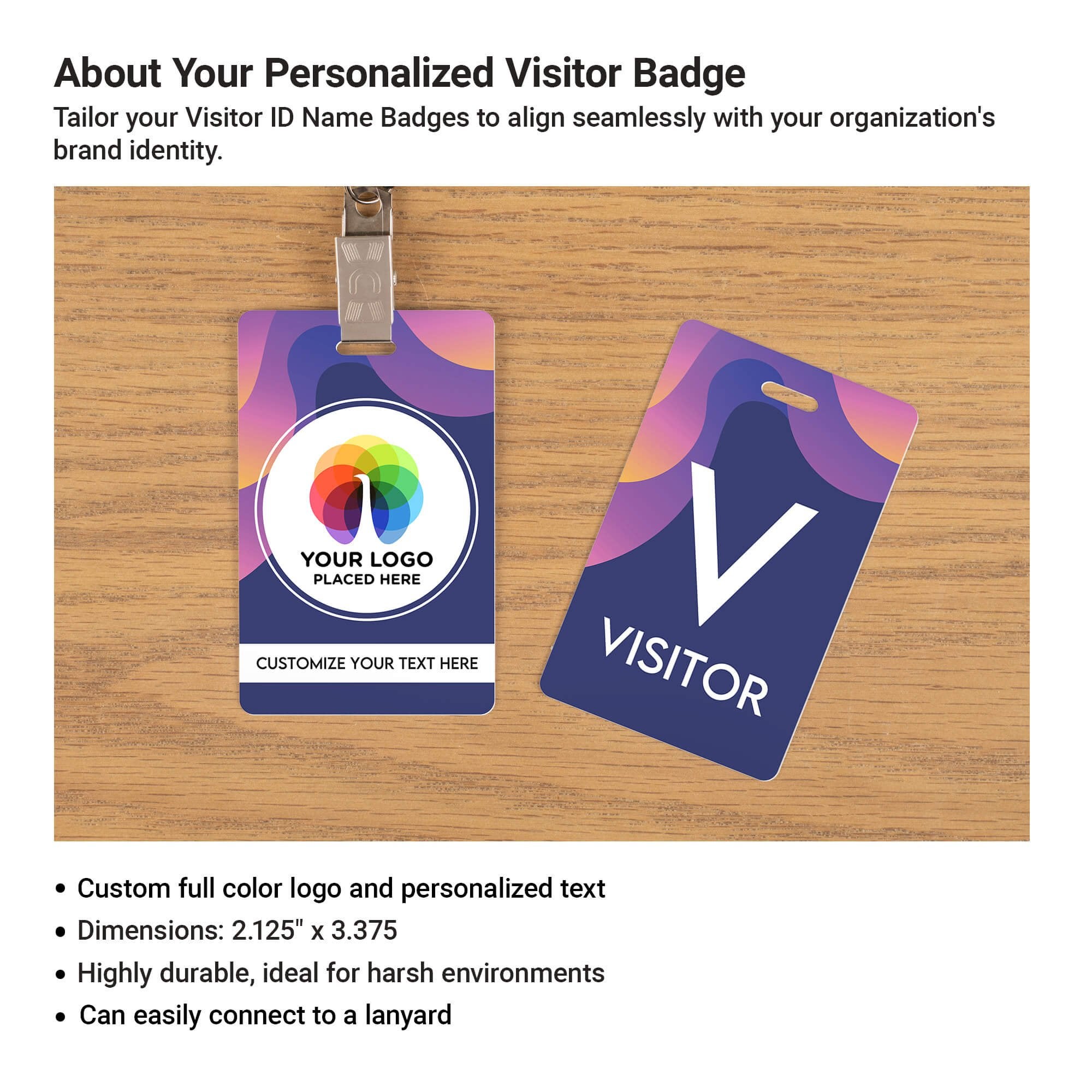 About Your Personalized Visitor Badge

Tailor your Visitor ID Name Badges to align seamlessly with your organization's brand identity.

YOUR LOGO
PLACED HERE

CUSTOMIZE YOUR TEXT HERE

V

VISITOR

• Custom full color logo and personalized text
• Dimensions: 2.125" x 3.375
• Highly durable, ideal for harsh environments
• Can easily connect to a lanyard