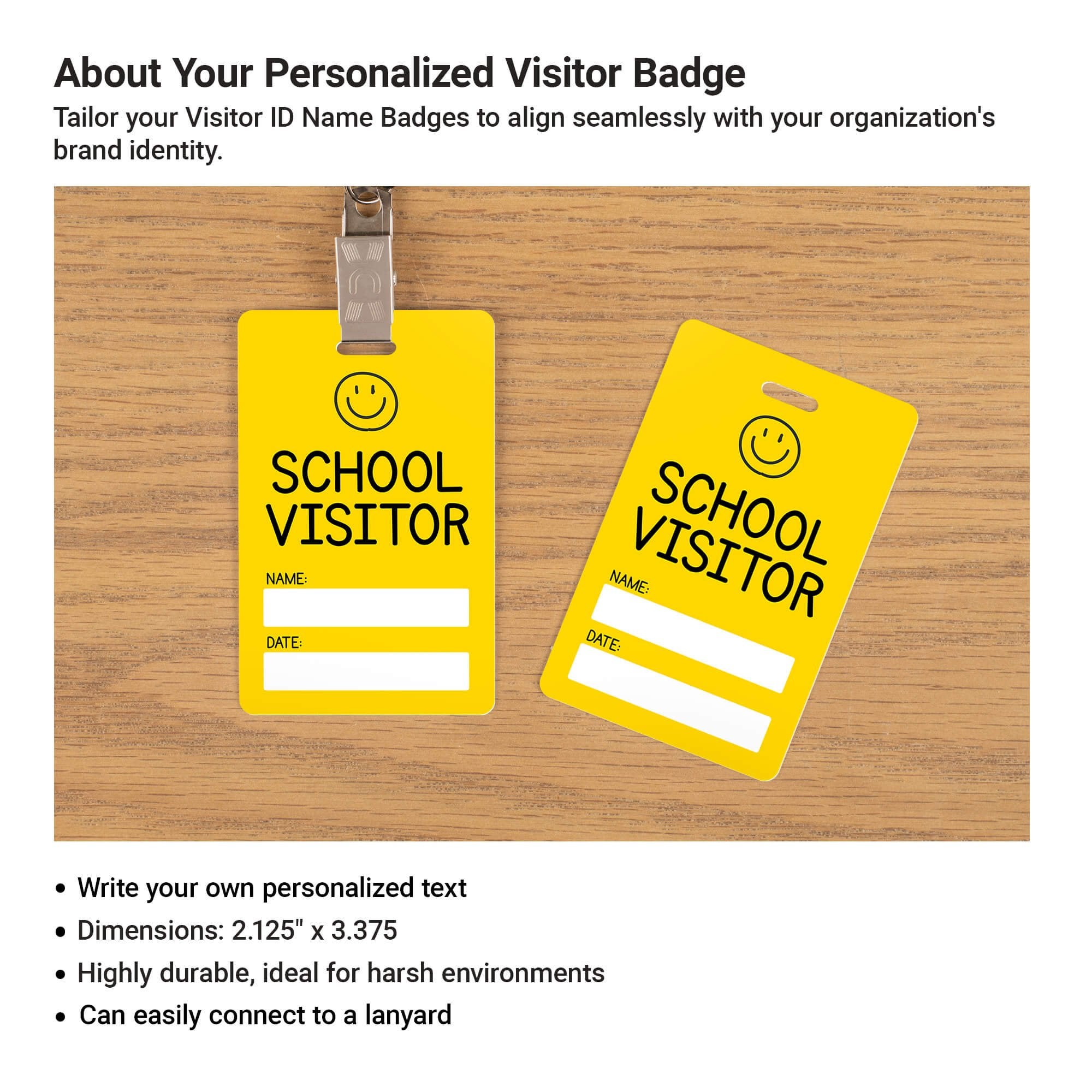 About Your Personalized Visitor Badge

Tailor your Visitor ID Name Badges to align seamlessly with your organization's brand identity.

SCHOOL VISITOR

NAME:

DATE:

SCHOOL VISITOR

NAME:

DATE:

• Write your own personalized text
• Dimensions: 2.125" x 3.375
• Highly durable, ideal for harsh environments
• Can easily connect to a lanyard